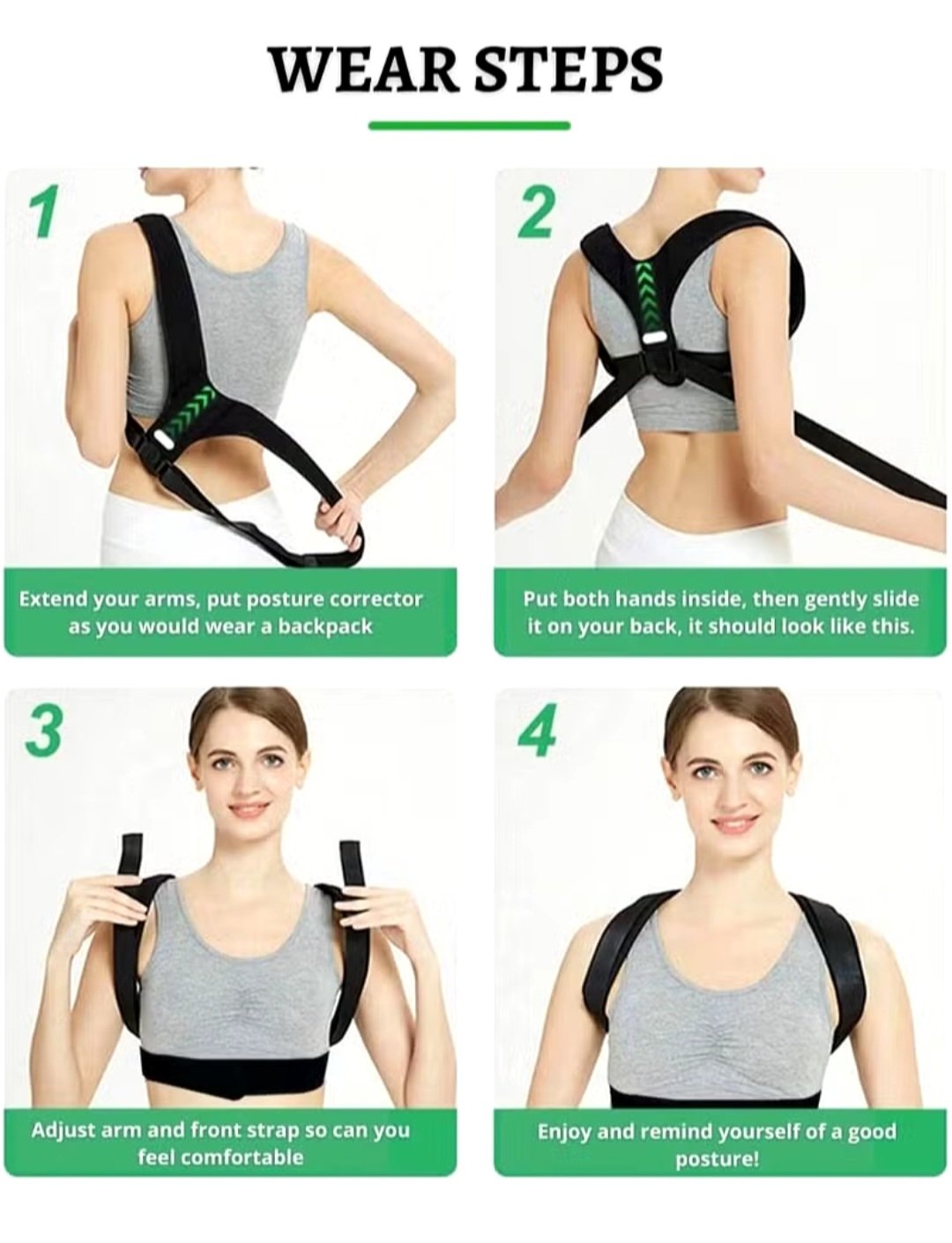 WEAR STEPS

1

Extend your arms, put posture corrector as you would wear a backpack

2

Put both hands inside, then gently slide it on your back, it should look like this.

3

Adjust arm and front strap so can you feel comfortable

4

Enjoy and remind yourself of a good posture!