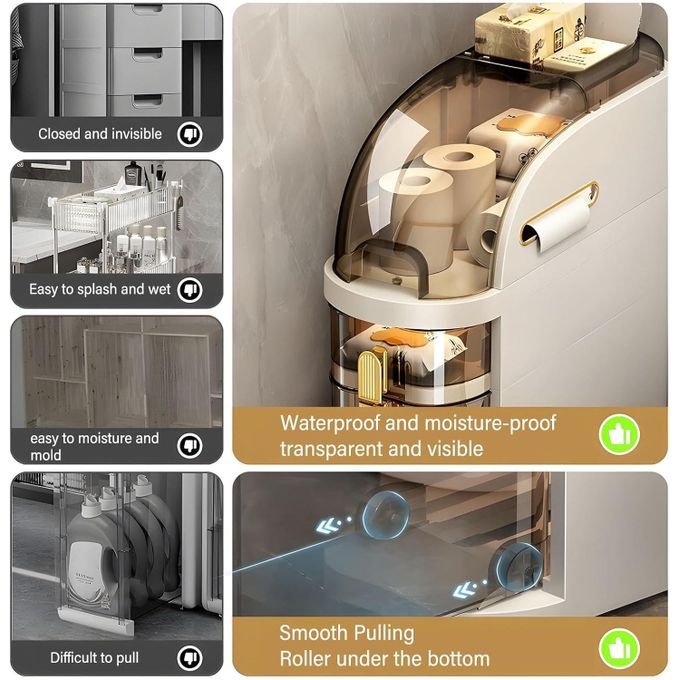 Closed and invisible

Easy to splash and wet

easy to moisture and mold

Difficult to pull

Waterproof and moisture-proof transparent and visible

Smooth Pulling
Roller under the bottom